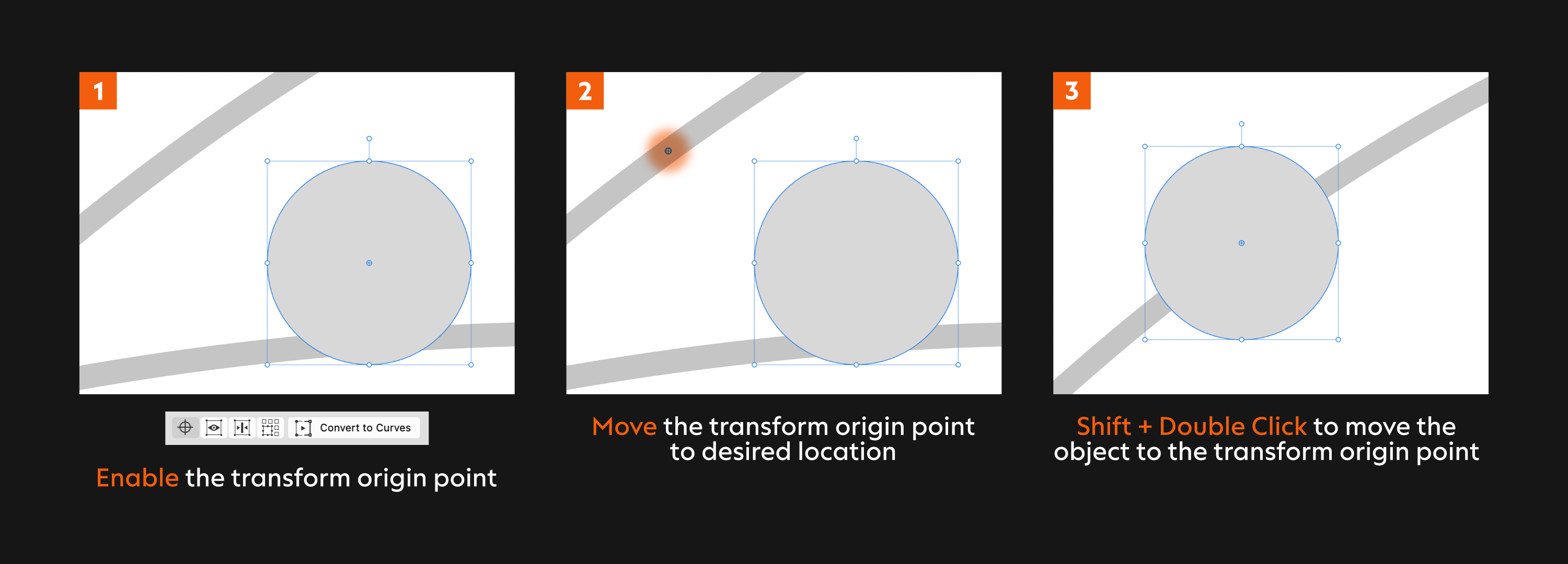 1

Convert to Curves

Enable the transform origin point

2

Move the transform origin point to desired location

3

Shift + Double Click to move the object to the transform origin point