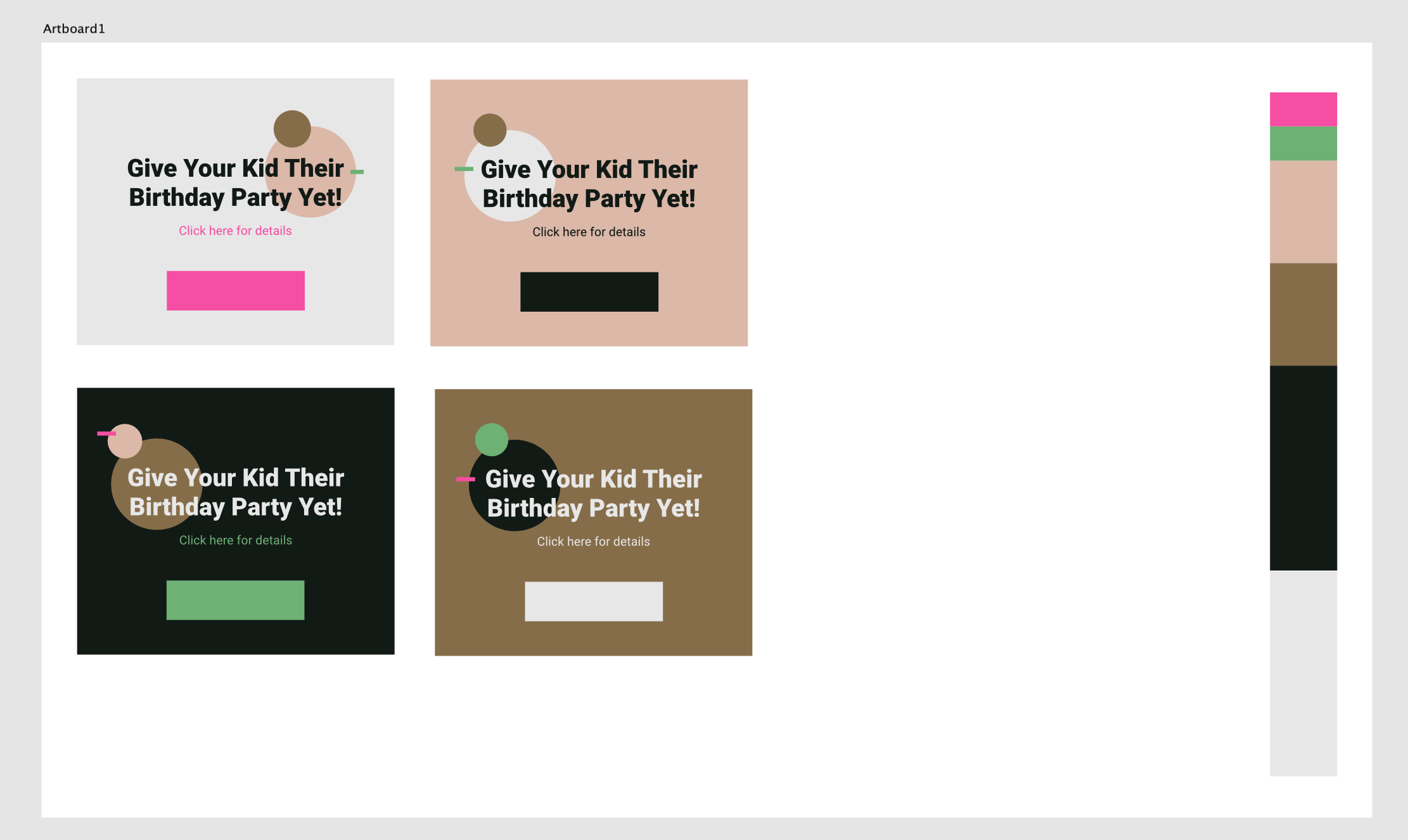 Artboard1

Give Your Kid Their Birthday Party Yet!

Click here for details

Give Your Kid Their Birthday Party Yet!

Click here for details

Give Your Kid Their Birthday Party Yet!

Click here for details

Give Your Kid Their Birthday Party Yet!

Click here for details