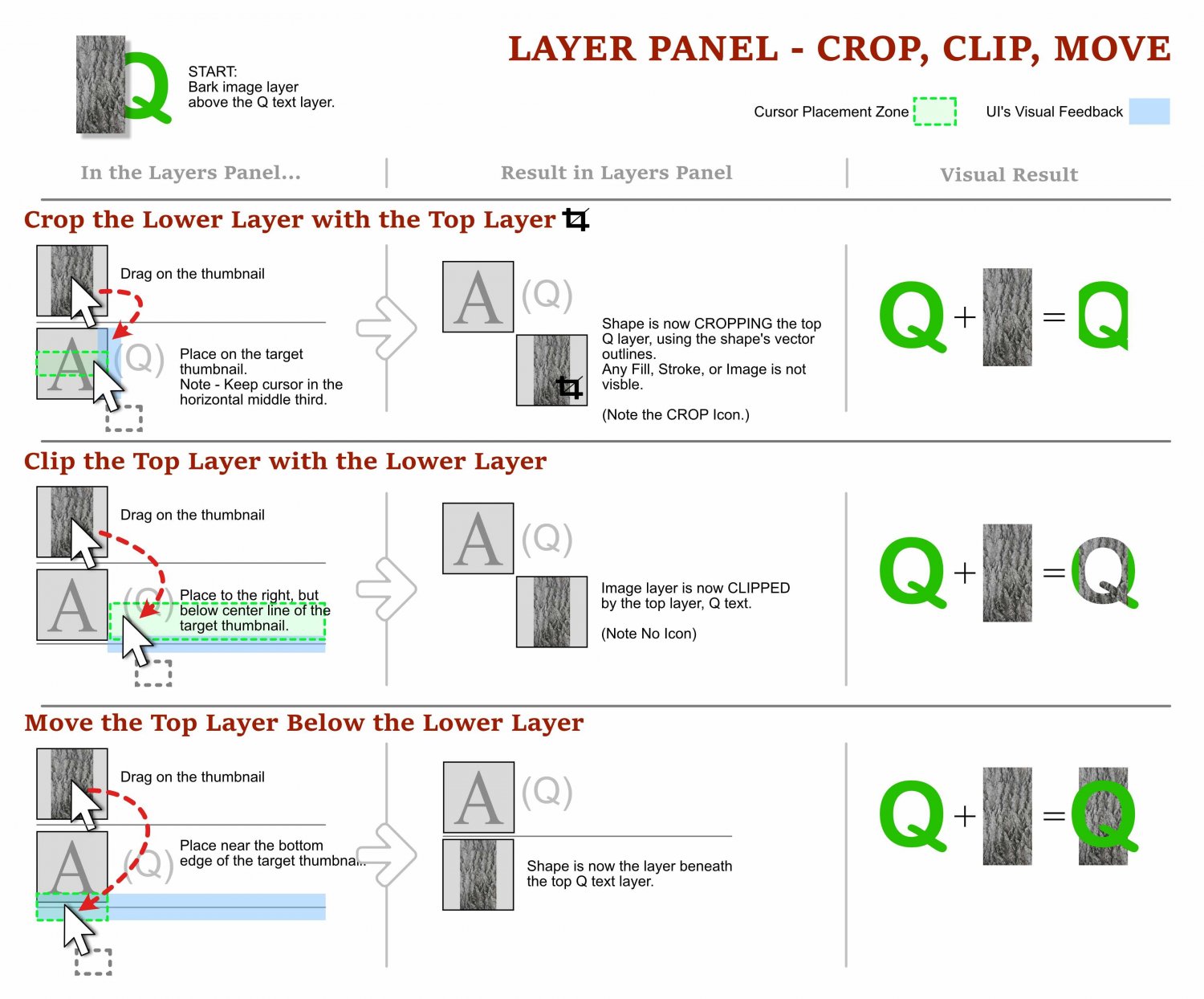 Q

START:
Bark image layer above the Q text layer.

LAYER PANEL - CROP, CLIP, MOVE

Cursor Placement Zone

UI's Visual Feedback

In the Layers Panel...

Result in Layers Panel

Visual Result

Crop the Lower Layer with the Top Layer

Drag on the thumbnail

A (Q)

Place on the target thumbnail.
Note - Keep cursor in the horizontal middle third.

A (Q)

Shape is now CROPPING the top Q layer, using the shape's vector outlines.
Any Fill, Stroke, or Image is not visble.

(Note the CROP Icon.)

Q + = Q

Clip the Top Layer with the Lower Layer

Drag on the thumbnail

A (Q)

Place to the right, but below center line of the target thumbnail.

A (Q)

Image layer is now CLIPPED by the top layer, Q text.

(Note No Icon)

Q + = Q

Move the Top Layer Below the Lower Layer

Drag on the thumbnail

A (Q)

Place near the bottom edge of the target thumbnail.

A (Q)

Shape is now the layer beneath the top Q text layer.

Q + = Q