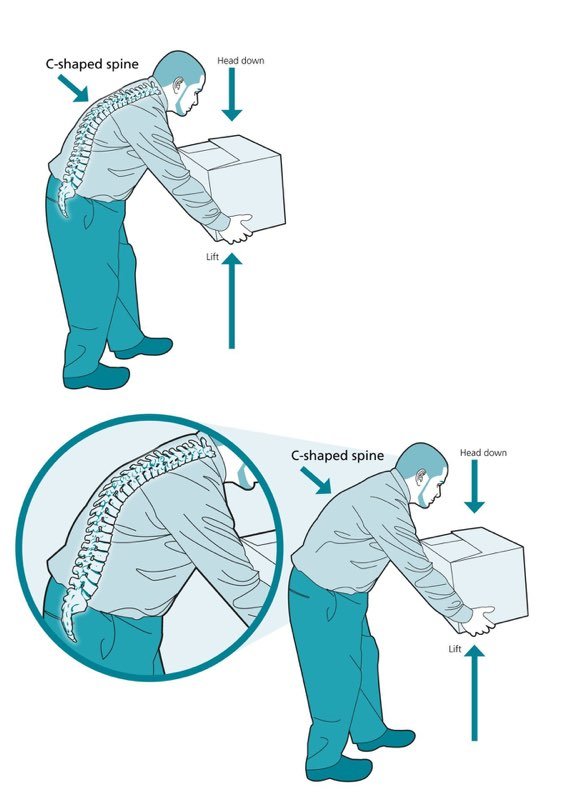 C-shaped spine
Head down
Lift

C-shaped spine
Head down
Lift