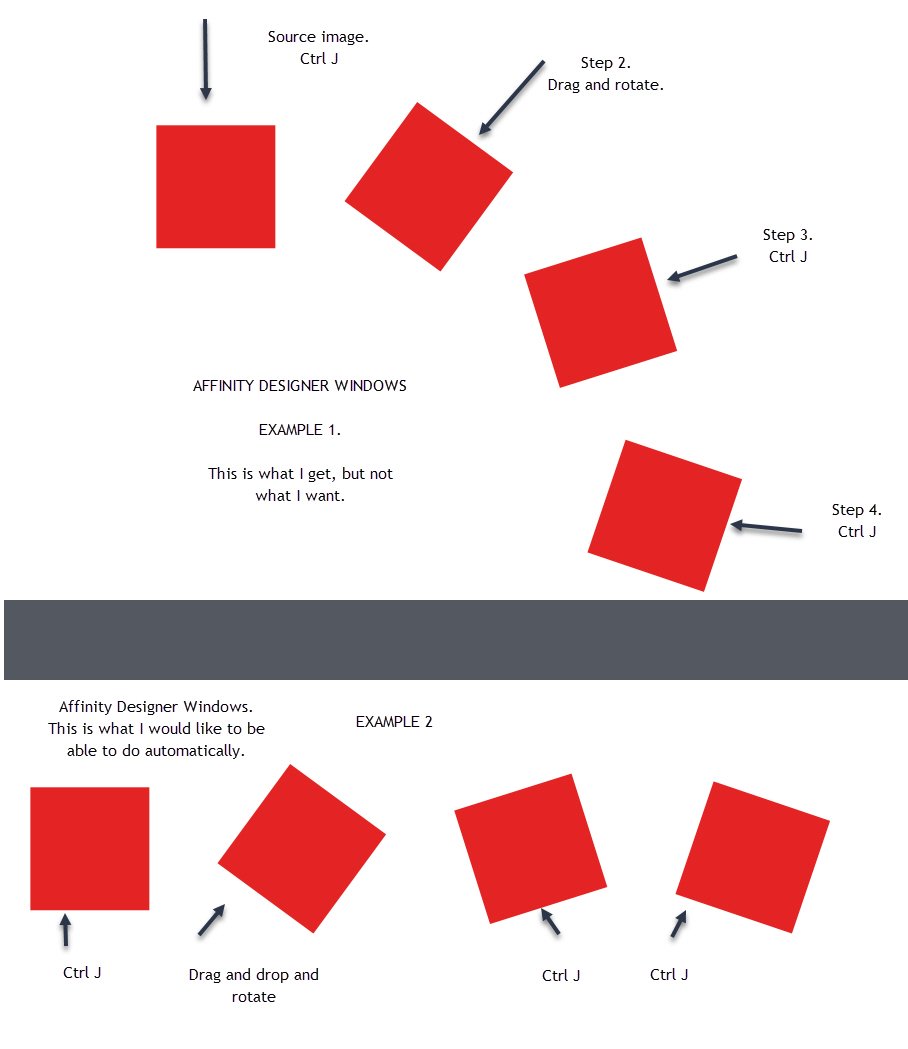 Source image.
Ctrl J

Step 2.
Drag and rotate.

Step 3.
Ctrl J

AFFINITY DESIGNER WINDOWS

EXAMPLE 1.

This is what I get, but not what I want.

Step 4.
Ctrl J

Affinity Designer Windows.
This is what I would like to be able to do automatically.

EXAMPLE 2

Ctrl J

Drag and drop and rotate

Ctrl J

Ctrl J